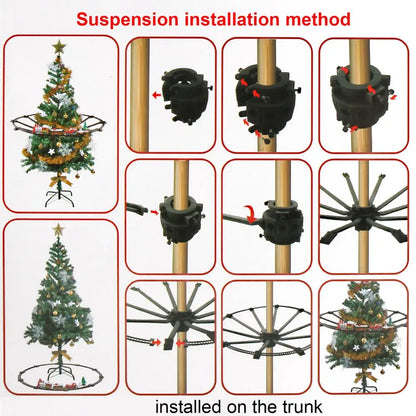 Suspension installation method

installed on the trunk