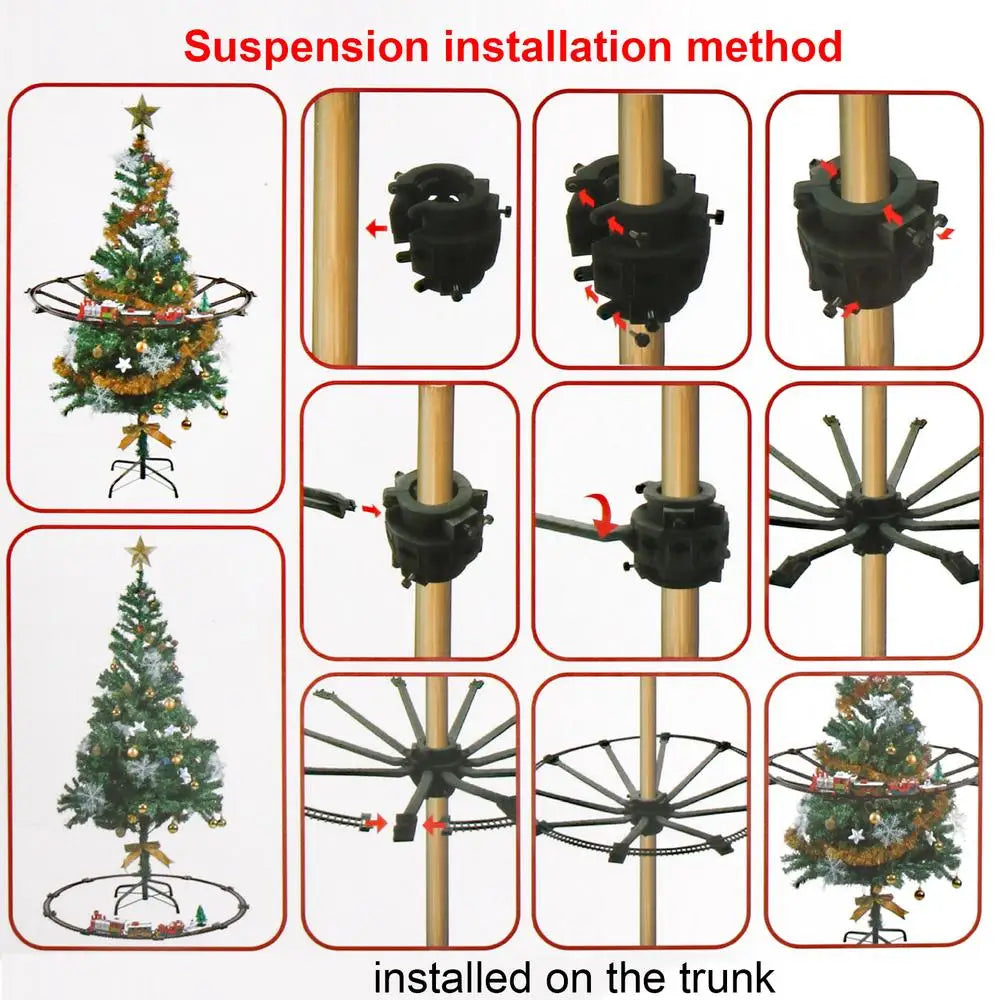 Suspension installation method

installed on the trunk